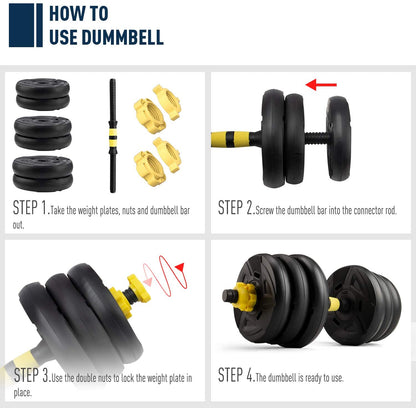 HOW TO
USE DUMMBELL

STEP 1.Take the weight plates, nuts and dumbbell bar out.

STEP 2.Screw the dumbbell bar into the connector rod.

STEP 3.Use the double nuts to lock the weight plate in place.

STEP 4.The dumbbell is ready to use.