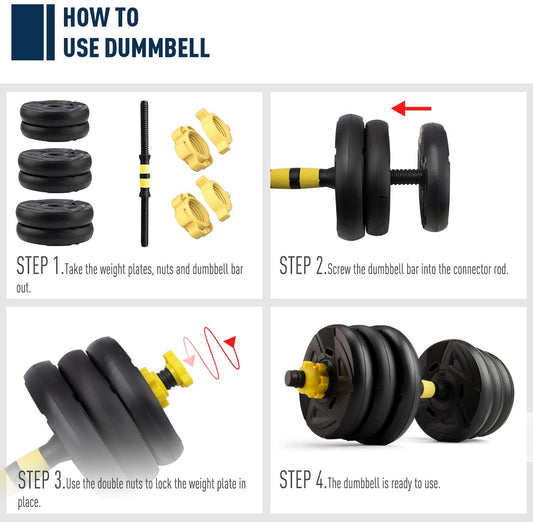 HOW TO
USE DUMMBELL

STEP 1.Take the weight plates, nuts and dumbbell bar out.

STEP 2.Screw the dumbbell bar into the connector rod.

STEP 3.Use the double nuts to lock the weight plate in place.

STEP 4.The dumbbell is ready to use.