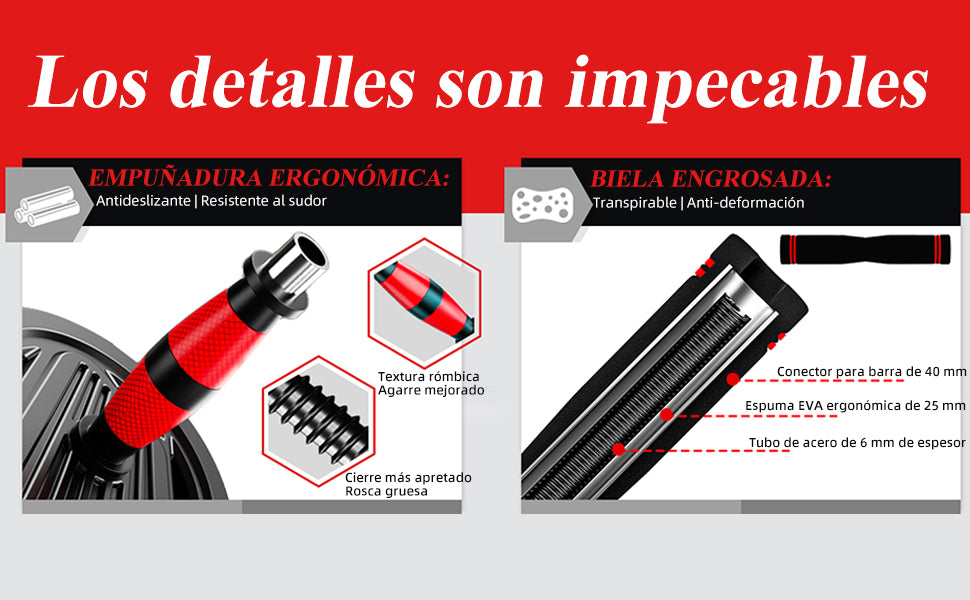 Los detalles son impecables

EMPUÑADURA ERGONÓMICA:
Antideslizante | Resistente al sudor

Textura rómbica
Agarre mejorado

Cierre más apretado
Rosca gruesa

BIELA ENGROSADA:
Transpirable | Anti-deformación

Conector para barra de 40 mm
Espuma EVA ergonómica de 25 mm
Tubo de acero de 6 mm de espesor